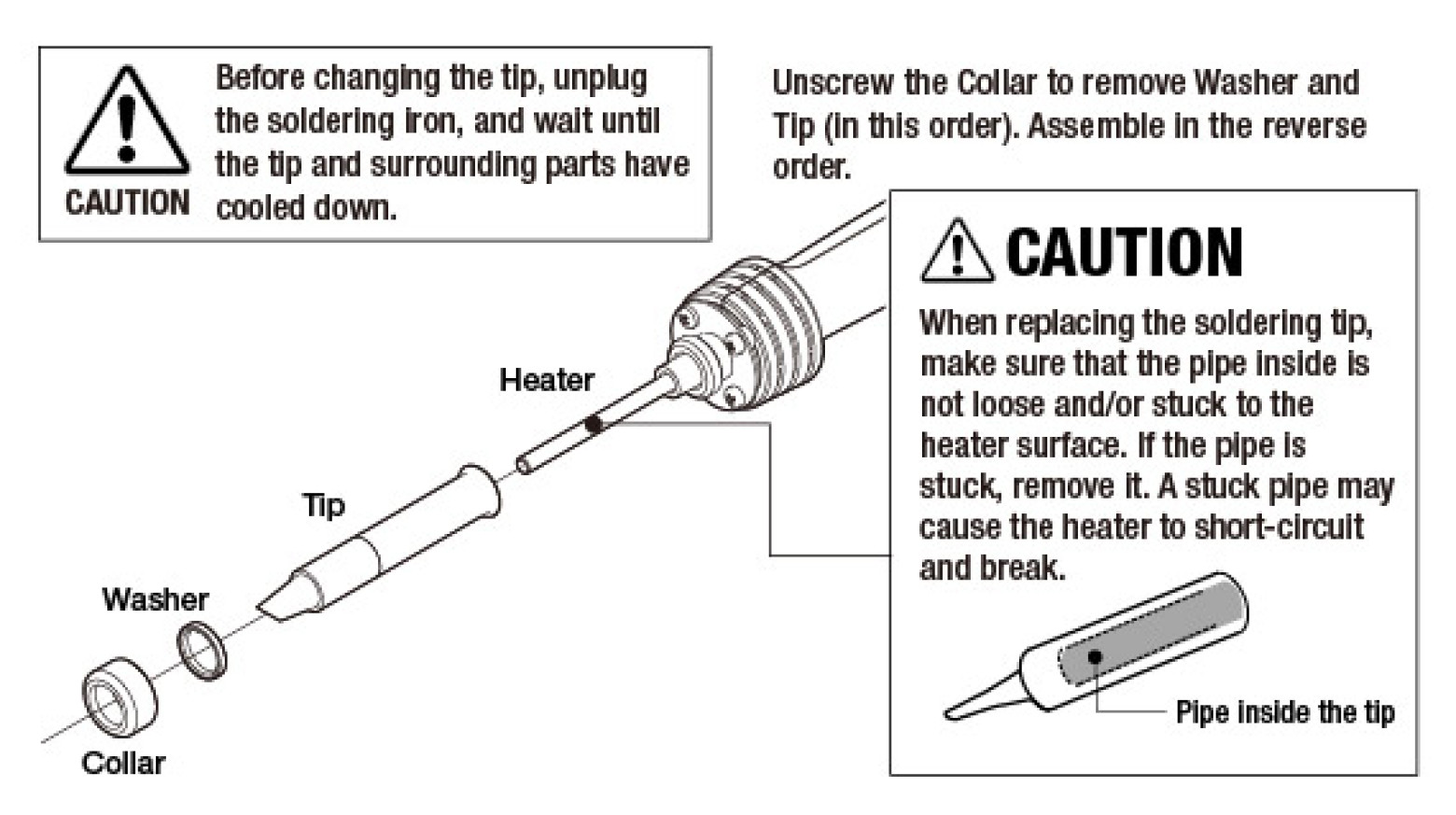 CAUTION

Before changing the tip, unplug the soldering iron, and wait until the tip and surrounding parts have cooled down.

Unscrew the Collar to remove Washer and Tip (in this order). Assemble in the reverse order.

CAUTION

When replacing the soldering tip, make sure that the pipe inside is not loose and/or stuck to the heater surface. If the pipe is stuck, remove it. A stuck pipe may cause the heater to short-circuit and break.

Pipe inside the tip

Heater

Tip

Washer

Collar