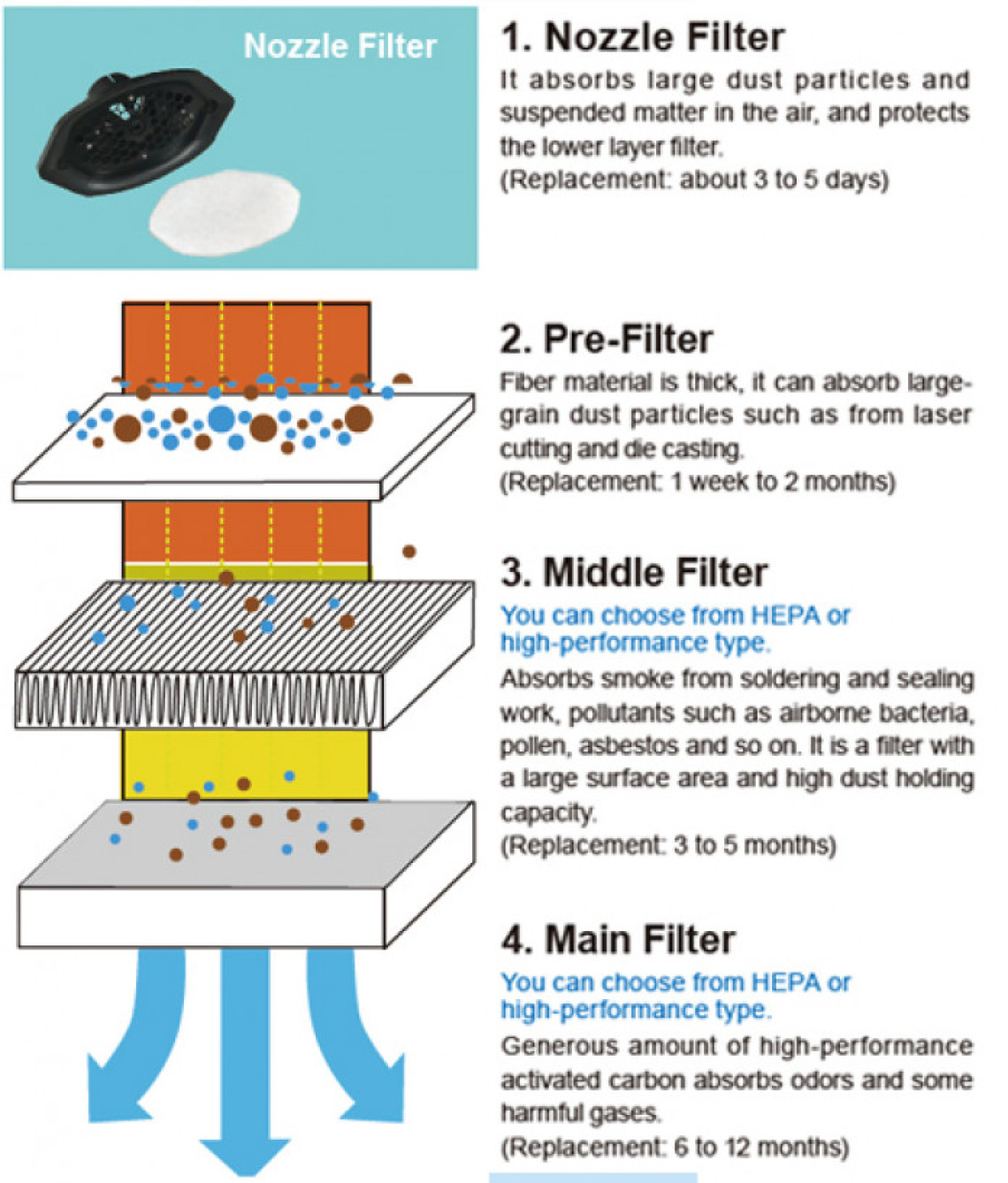 Nozzle Filter

1. Nozzle Filter
It absorbs large dust particles and suspended matter in the air, and protects the lower layer filter.
(Replacement: about 3 to 5 days)

2. Pre-Filter
Fiber material is thick, it can absorb large-grain dust particles such as from laser cutting and die casting.
(Replacement: 1 week to 2 months)

3. Middle Filter
You can choose from HEPA or high-performance type.
Absorbs smoke from soldering and sealing work, pollutants such as airborne bacteria, pollen, asbestos and so on. It is a filter with a large surface area and high dust holding capacity.
(Replacement: 3 to 5 months)

4. Main Filter
You can choose from HEPA or high-performance type.
Generous amount of high-performance activated carbon absorbs odors and some harmful gases.
(Replacement: 6 to 12 months)